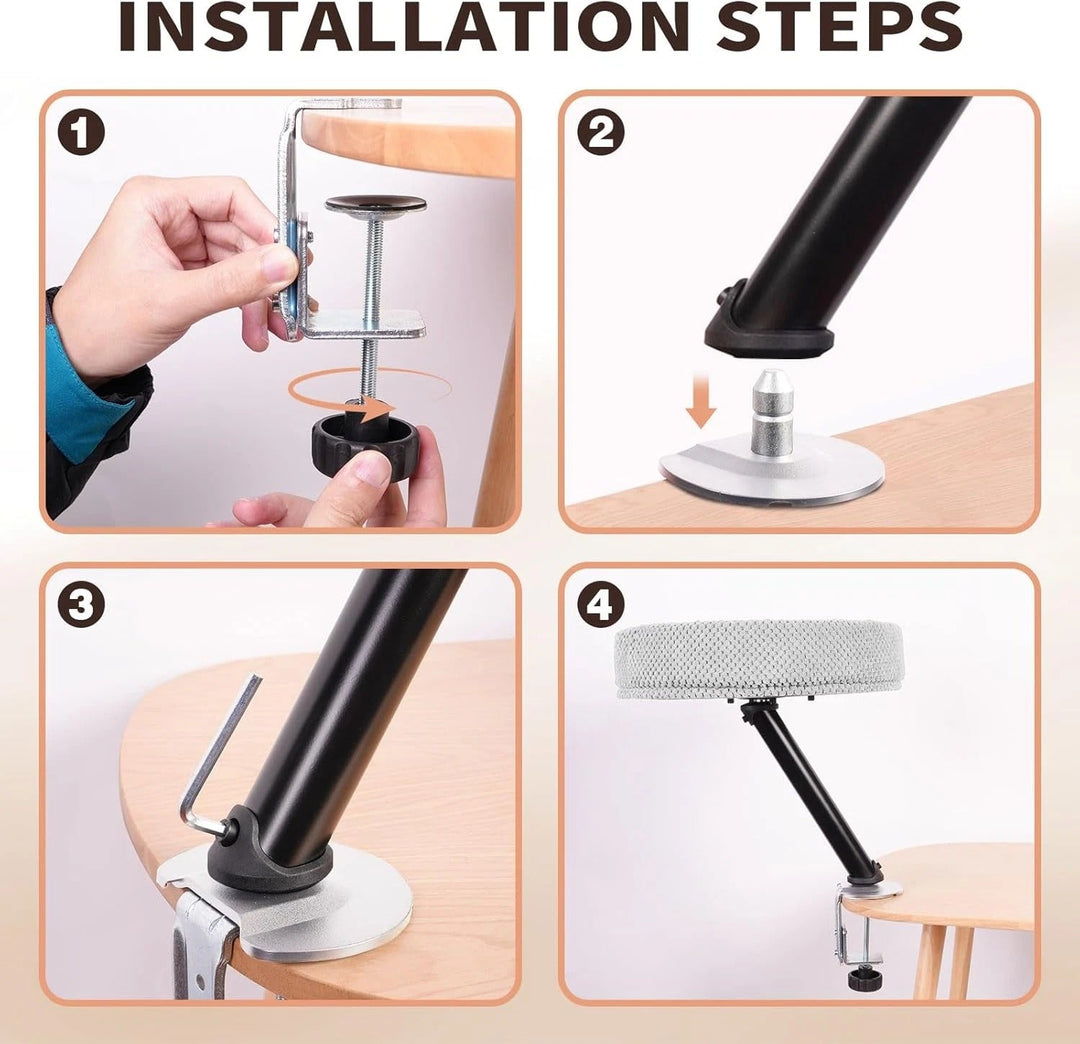 INSTALLATION STEPS

1

2

3

4