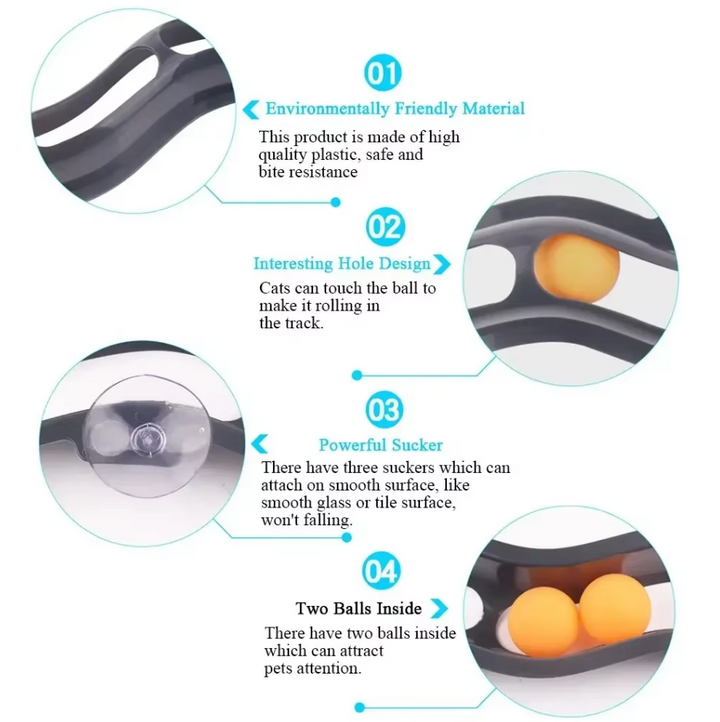 01

Environmentally Friendly Material

This product is made of high quality plastic, safe and bite resistance

02

Interesting Hole Design

Cats can touch the ball to make it rolling in the track.

03

Powerful Sucker

There have three suckers which can attach on smooth surface, like smooth glass or tile surface, won't falling.

04

Two Balls Inside

There have two balls inside which can attract pets attention.